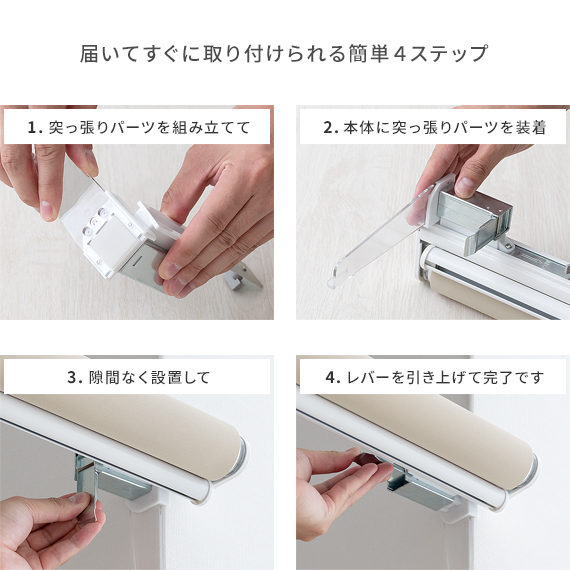 届いてすぐに取り付けられる簡単４ステップ

1. 突っ張りパーツを組み立てて

2. 本体に突っ張りパーツを装着

3. 隙間なく設置して

4. レバーを引き上げて完了です